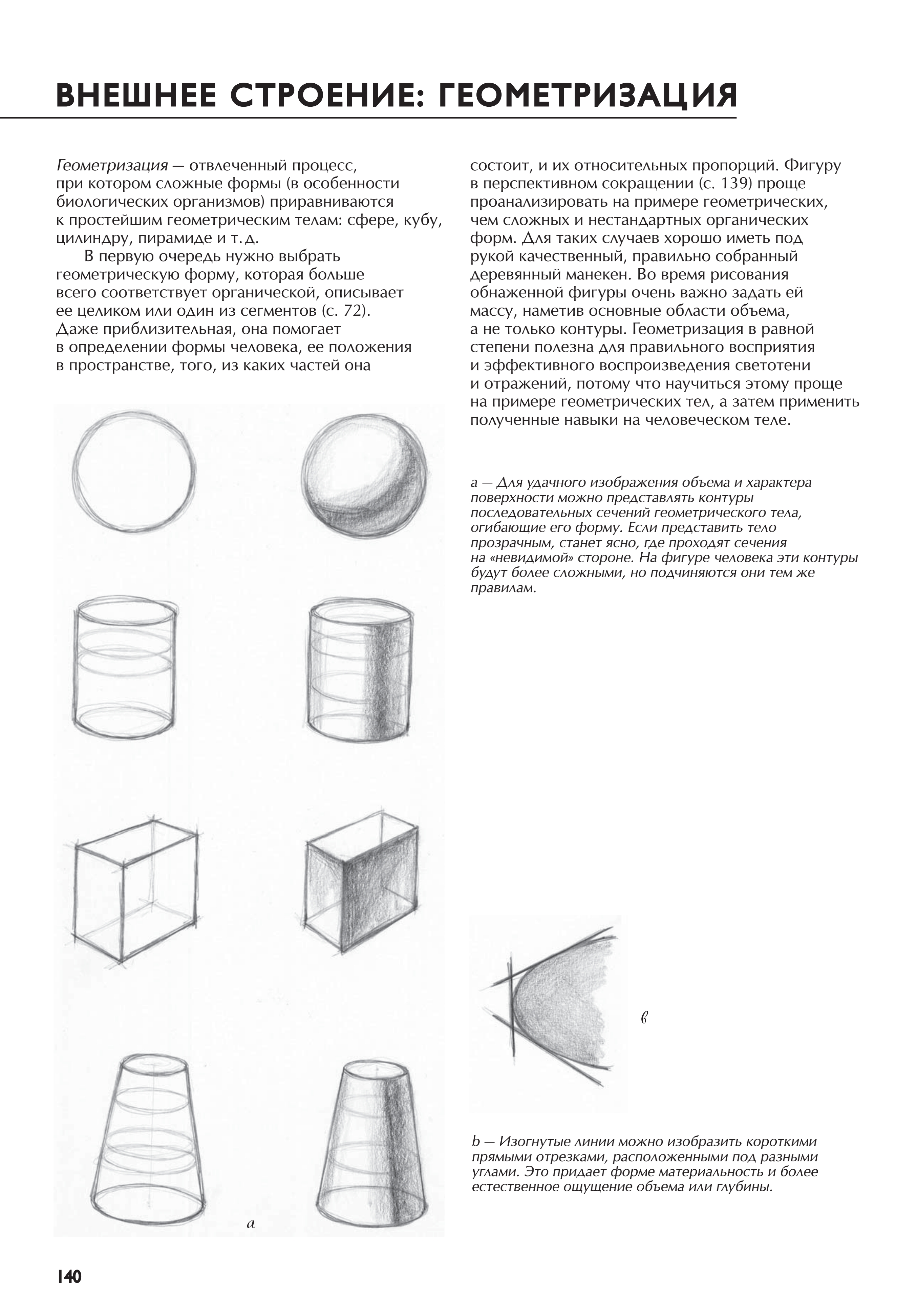 ВНЕШНЕЕ СТРОЕНИЕ: ГЕОМЕТРИЗАЦИЯ

Геометризация — отвлеченный процесс, при котором сложные формы (в особенности биологических организмов) приравниваются к простейшим геометрическим телам: сфере, кубу, цилиндру, пирамиде и т. д.

В первую очередь нужно выбрать геометрическую форму, которая больше всего соответствует органической, описывает ее целиком или один из сегментов (с. 72). Даже приблизительная, она помогает в определении формы человека, ее положения в пространстве, того, из каких частей она состоит, и их относительных пропорций. Фигуру в перспективном сокращении (с. 139) проще проанализировать на примере геометрических, чем сложных и нестандартных органических форм. Для таких случаев хорошо иметь под рукой качественный, правильно собранный деревянный манекен. Во время рисования обнаженной фигуры очень важно задать ей массу, наметив основные области объема, а не только контуры. Геометризация в равной степени полезна для правильного восприятия и эффективного воспроизведения светотени и отражений, потому что научиться этому проще на примере геометрических тел, а затем применить полученные навыки на человеческом теле.

а — Для удачного изображения объема и характера поверхности можно представлять контуры последовательных сечений геометрического тела, огибающие его форму. Если представить тело прозрачным, станет ясно, где проходят сечения на «невидимой» стороне. На фигуре человека эти контуры будут более сложными, но подчиняются они тем же правилам.

в

b — Изогнутые линии можно изобразить короткими прямыми отрезками, расположенными под разными углами. Это придает форме материальность и более естественное ощущение объема или глубины.

а

140